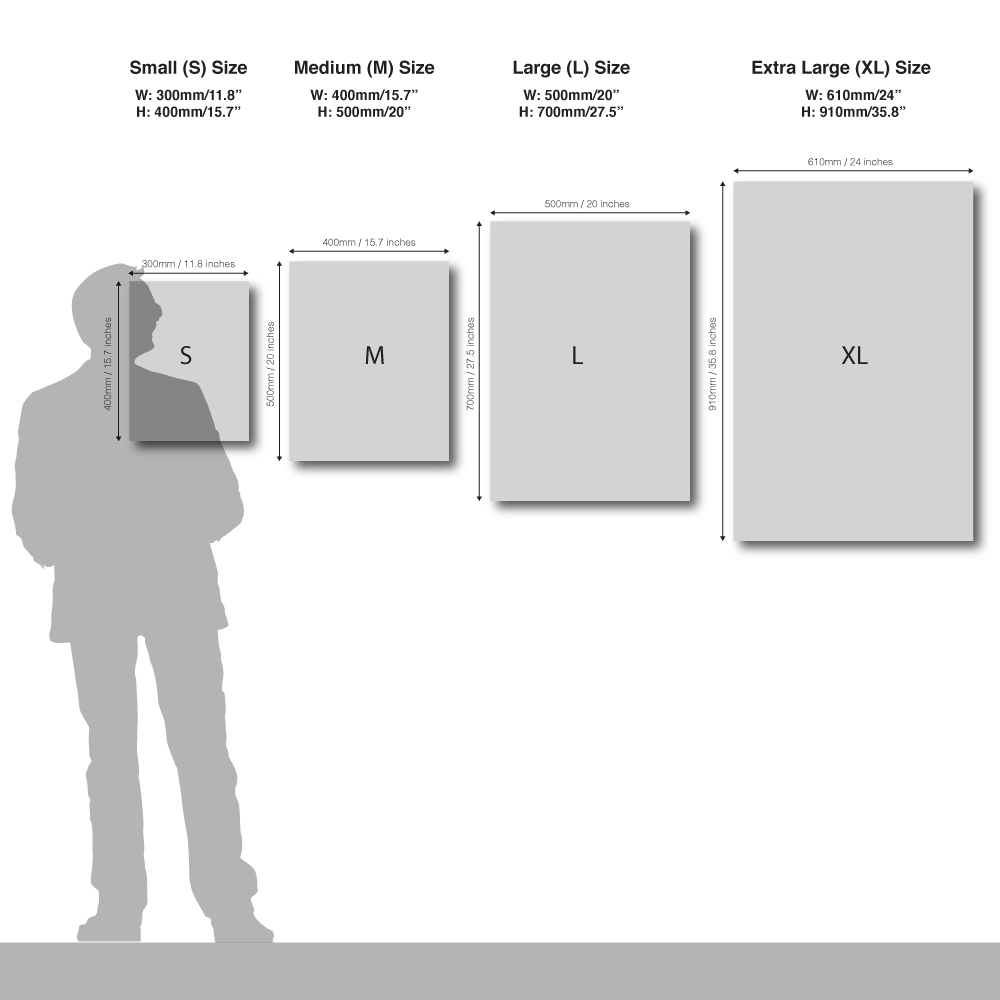 Small (S) Size
W: 300mm/11.8”
H: 400mm/15.7”

Medium (M) Size
W: 400mm/15.7”
H: 500mm/20”

Large (L) Size
W: 500mm/20”
H: 700mm/27.5”

Extra Large (XL) Size
W: 610mm/24”
H: 910mm/35.8”

300mm / 11.8 inches
400mm / 15.7 inches
S

400mm / 15.7 inches
500mm / 20 inches
M

500mm / 20 inches
700mm / 27.5 inches
L

610mm / 24 inches
910mm / 35.8 inches
XL